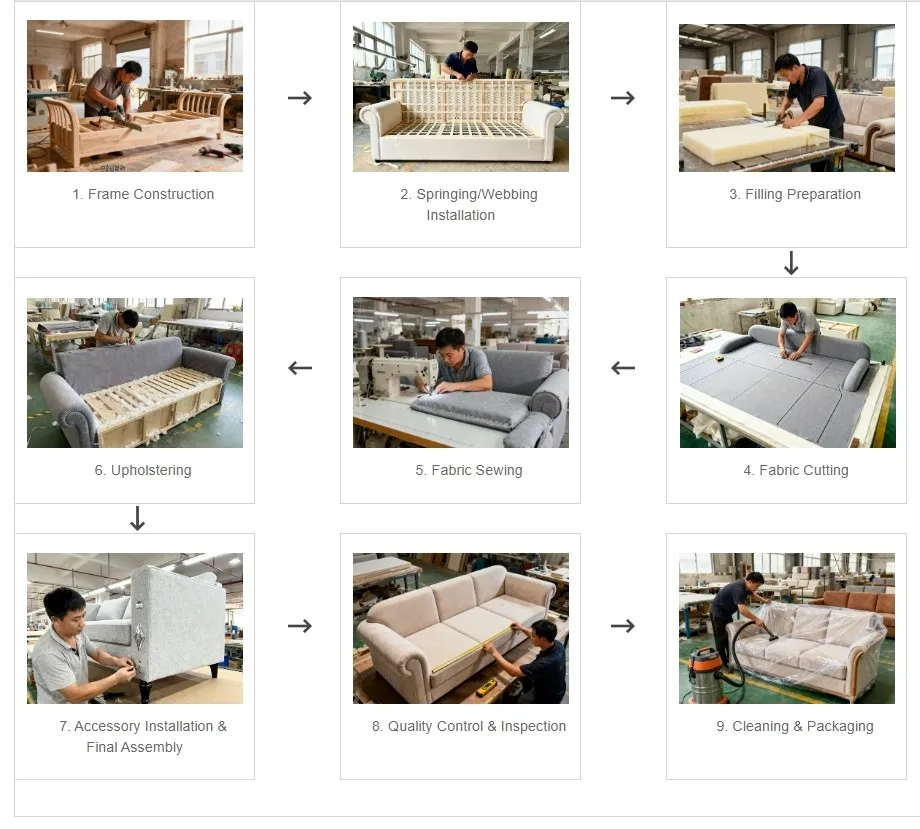 1. Frame Construction

→

2. Springing/Webbing Installation

→

3. Filling Preparation

↓

4. Fabric Cutting

←

5. Fabric Sewing

←

6. Upholstering

↓

7. Accessory Installation & Final Assembly

→

8. Quality Control & Inspection

→

9. Cleaning & Packaging