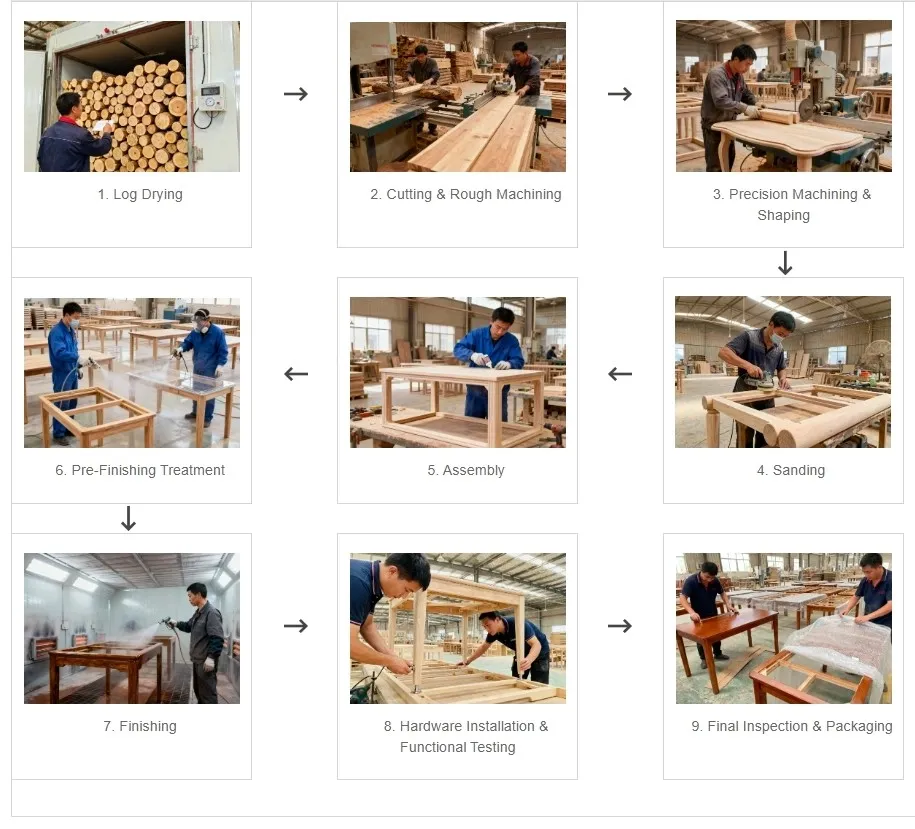 1. Log Drying

→

2. Cutting & Rough Machining

→

3. Precision Machining & Shaping

↓

4. Sanding

←

5. Assembly

←

6. Pre-Finishing Treatment

↓

7. Finishing

→

8. Hardware Installation & Functional Testing

→

9. Final Inspection & Packaging