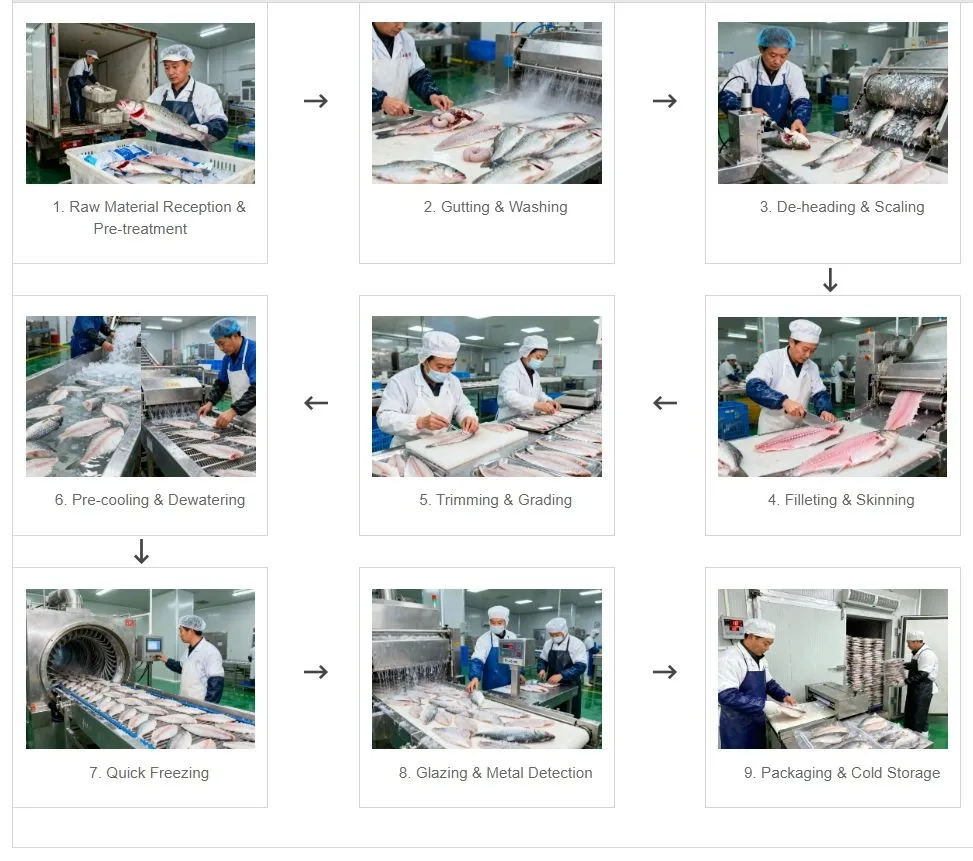 1. Raw Material Reception & Pre-treatment

→

2. Gutting & Washing

→

3. De-heading & Scaling

↓

4. Filleting & Skinning

←

5. Trimming & Grading

←

6. Pre-cooling & Dewatering

↓

7. Quick Freezing

→

8. Glazing & Metal Detection

→

9. Packaging & Cold Storage