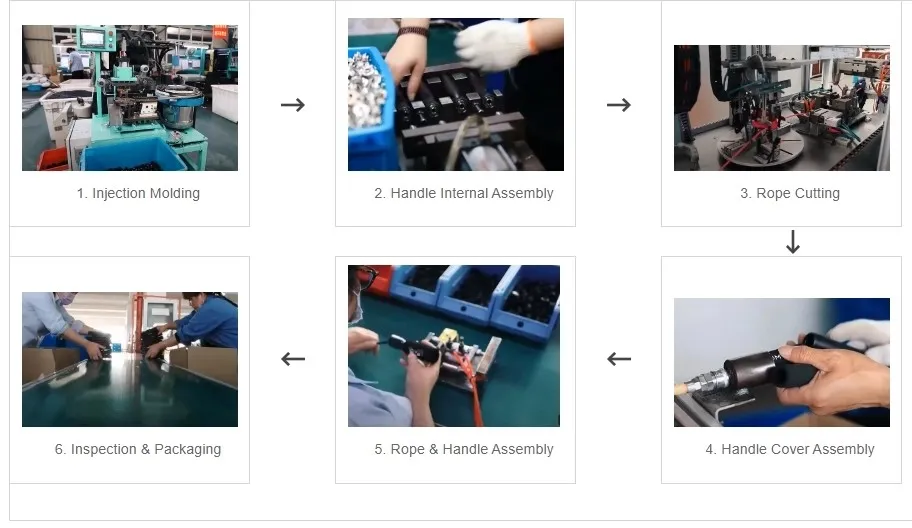 1. Injection Molding

→

2. Handle Internal Assembly

→

3. Rope Cutting

↓

4. Handle Cover Assembly

←

5. Rope & Handle Assembly

←

6. Inspection & Packaging