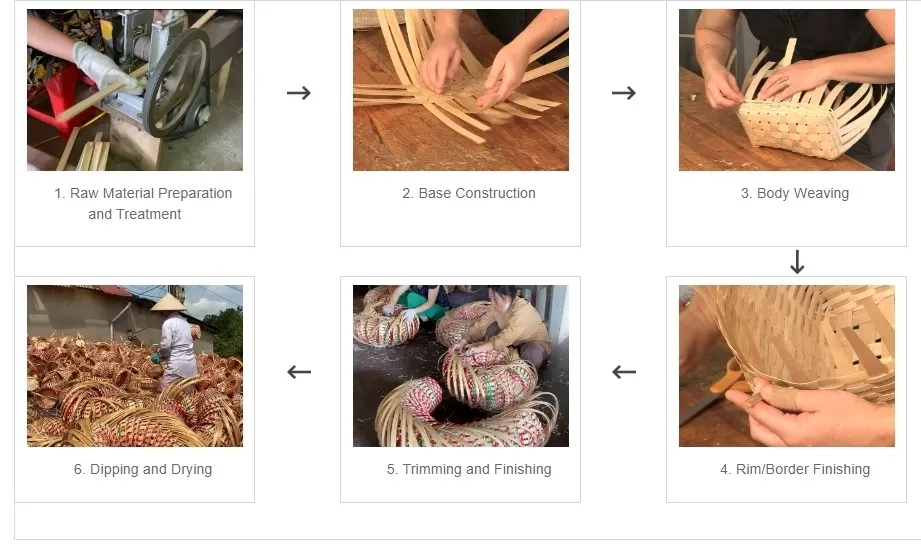 1. Raw Material Preparation and Treatment

→

2. Base Construction

→

3. Body Weaving

↓

4. Rim/Border Finishing

←

5. Trimming and Finishing

←

6. Dipping and Drying