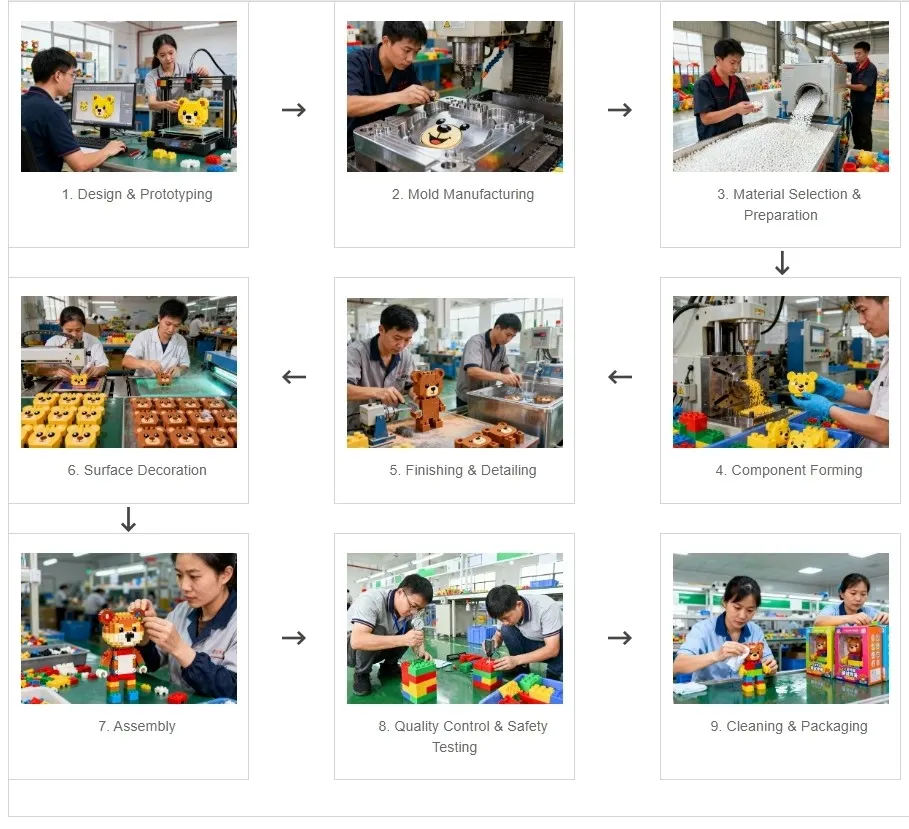 1. Design & Prototyping

→

2. Mold Manufacturing

→

3. Material Selection & Preparation

↓

4. Component Forming

←

5. Finishing & Detailing

←

6. Surface Decoration

↓

7. Assembly

→

8. Quality Control & Safety Testing

→

9. Cleaning & Packaging