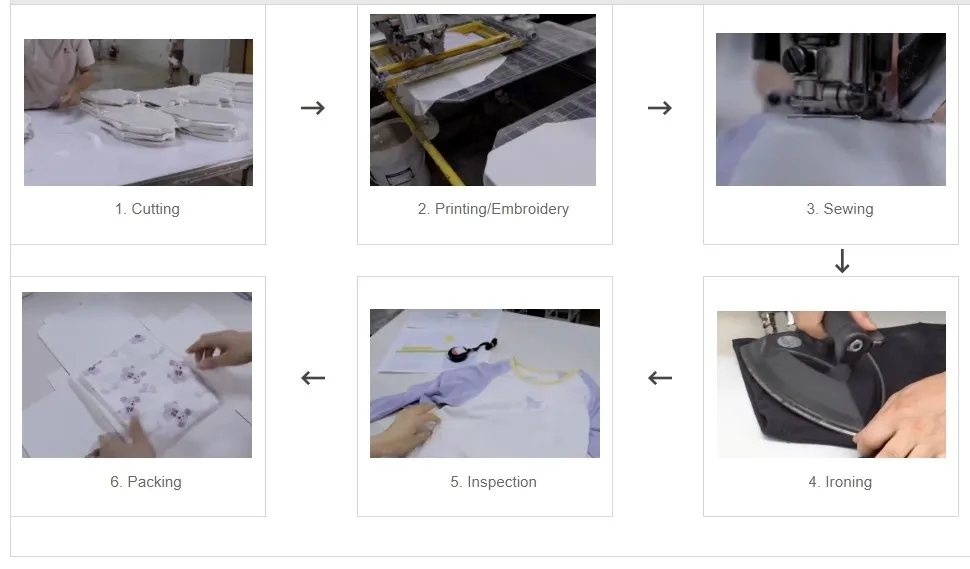 1. Cutting

→

2. Printing/Embroidery

→

3. Sewing

↓

6. Packing

←

5. Inspection

←

4. Ironing