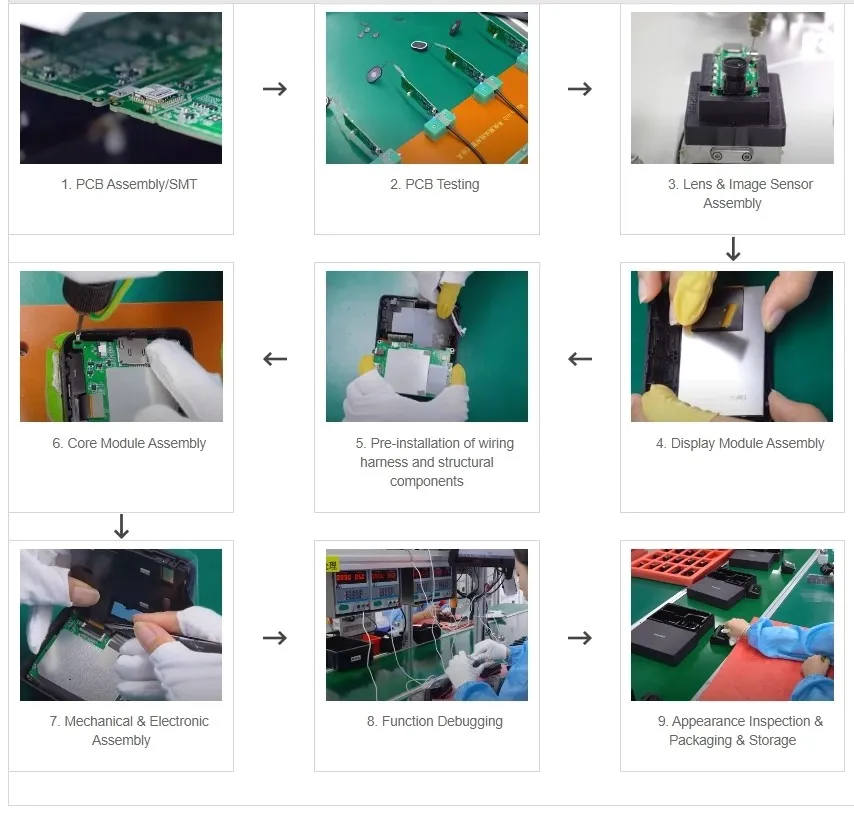 1. PCB Assembly/SMT

→

2. PCB Testing

→

3. Lens & Image Sensor Assembly

↓

4. Display Module Assembly

←

5. Pre-installation of wiring harness and structural components

←

6. Core Module Assembly

↓

7. Mechanical & Electronic Assembly

→

8. Function Debugging

→

9. Appearance Inspection & Packaging & Storage