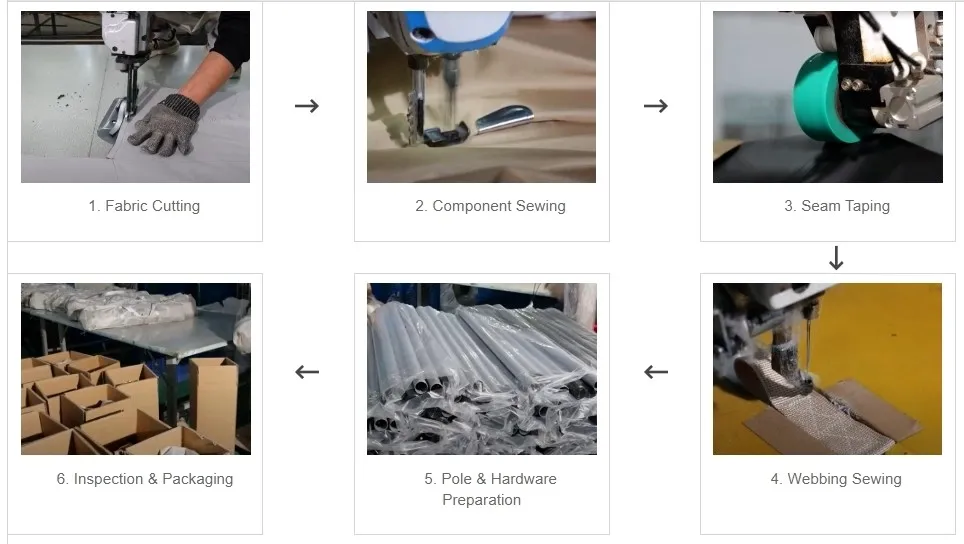 1. Fabric Cutting

→

2. Component Sewing

→

3. Seam Taping

↓

4. Webbing Sewing

←

5. Pole & Hardware Preparation

←

6. Inspection & Packaging